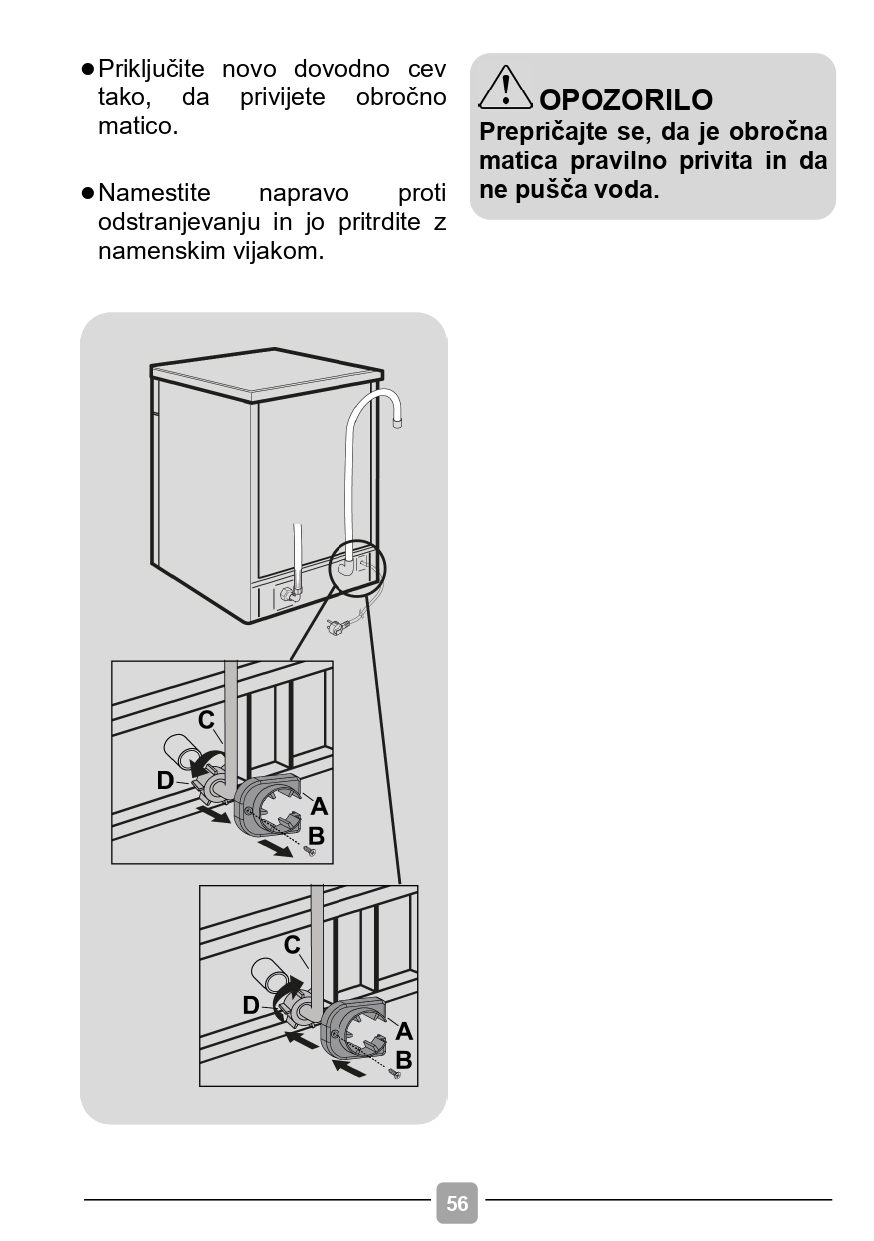 ● Priključite novo dovodno cev tako, da privijete obročno matico.

● Namestite napravo proti odstranjevanju in jo pritrdite z namenskim vijakom.

C
D
A
B

C
D
A
B

OPOZORILO
Prepričajte se, da je obročna matica pravilno privita in da ne pušča voda.

56